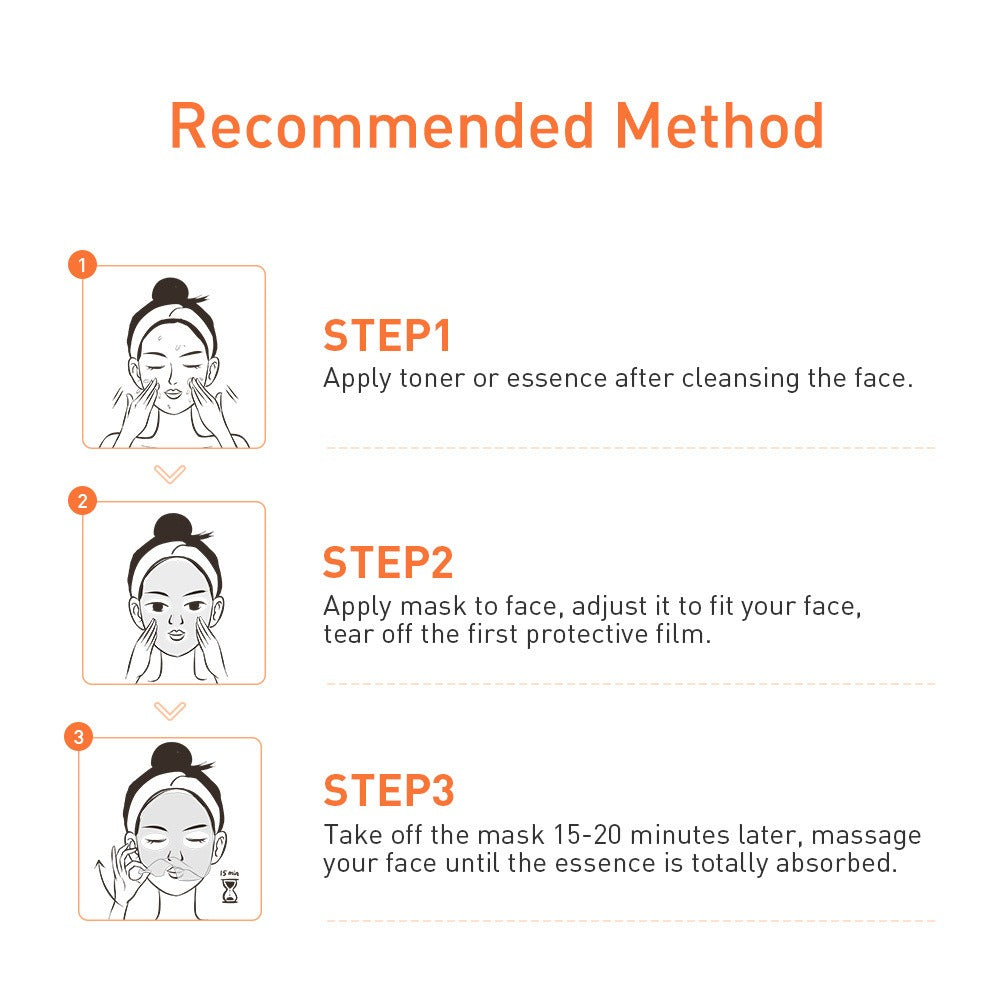 Recommended Method

1

STEP1
Apply toner or essence after cleansing the face.

2

STEP2
Apply mask to face, adjust it to fit your face, tear off the first protective film.

3

15 min

STEP3
Take off the mask 15-20 minutes later, massage your face until the essence is totally absorbed.